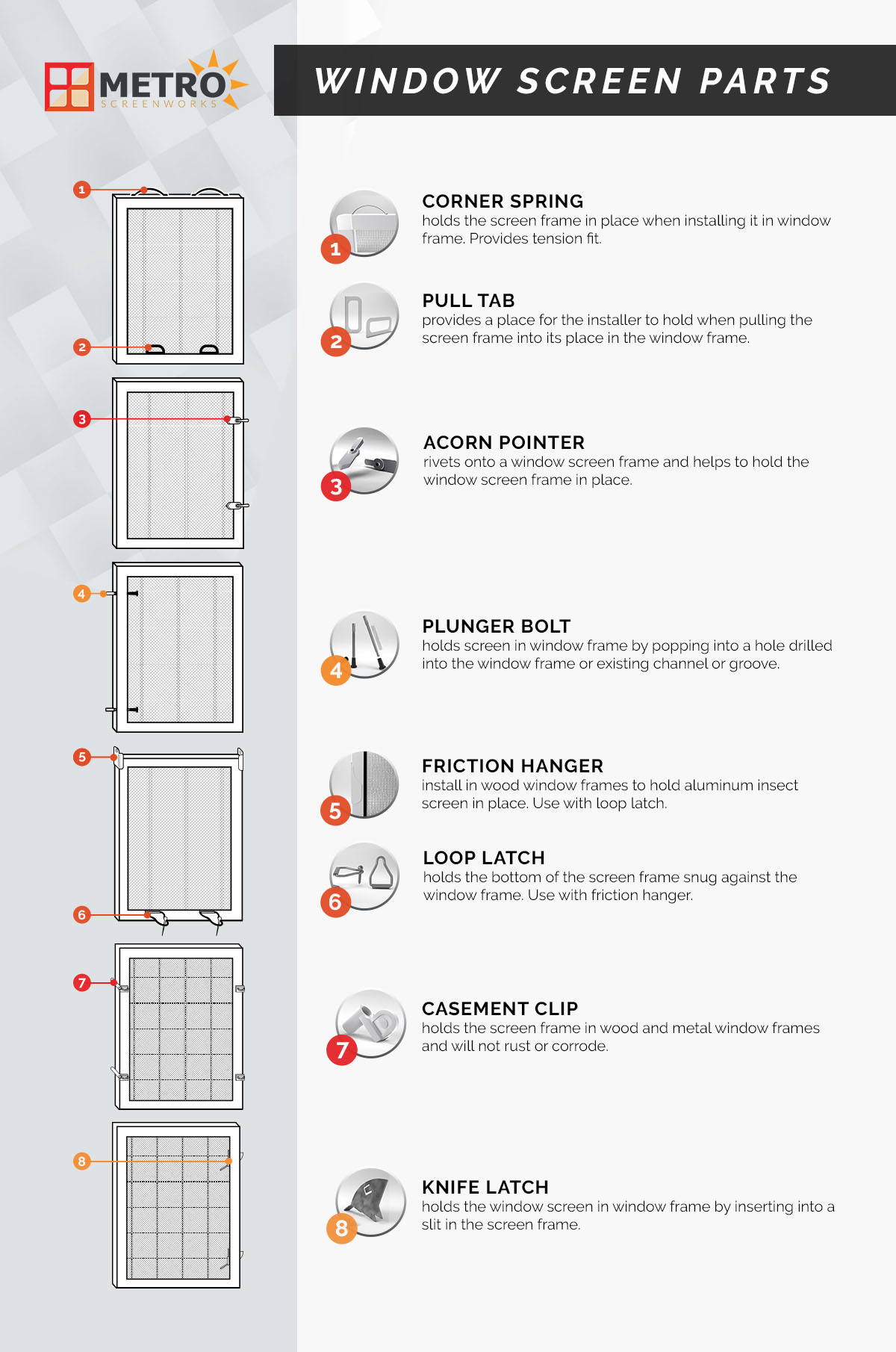 METRO
SCREENWORKS

WINDOW SCREEN PARTS

1
2
3
4
5
6
7
8

1
CORNER SPRING
holds the screen frame in place when installing it in window frame. Provides tension fit.

2
PULL TAB
provides a place for the installer to hold when pulling the screen frame into its place in the window frame.

3
ACORN POINTER
rivets onto a window screen frame and helps to hold the window screen frame in place.

4
PLUNGER BOLT
holds screen in window frame by popping into a hole drilled into the window frame or existing channel or groove.

5
FRICTION HANGER
install in wood window frames to hold aluminum insect screen in place. Use with loop latch.

6
LOOP LATCH
holds the bottom of the screen frame snug against the window frame. Use with friction hanger.

7
CASEMENT CLIP
holds the screen frame in wood and metal window frames and will not rust or corrode.

8
KNIFE LATCH
holds the window screen in window frame by inserting into a slit in the screen frame.