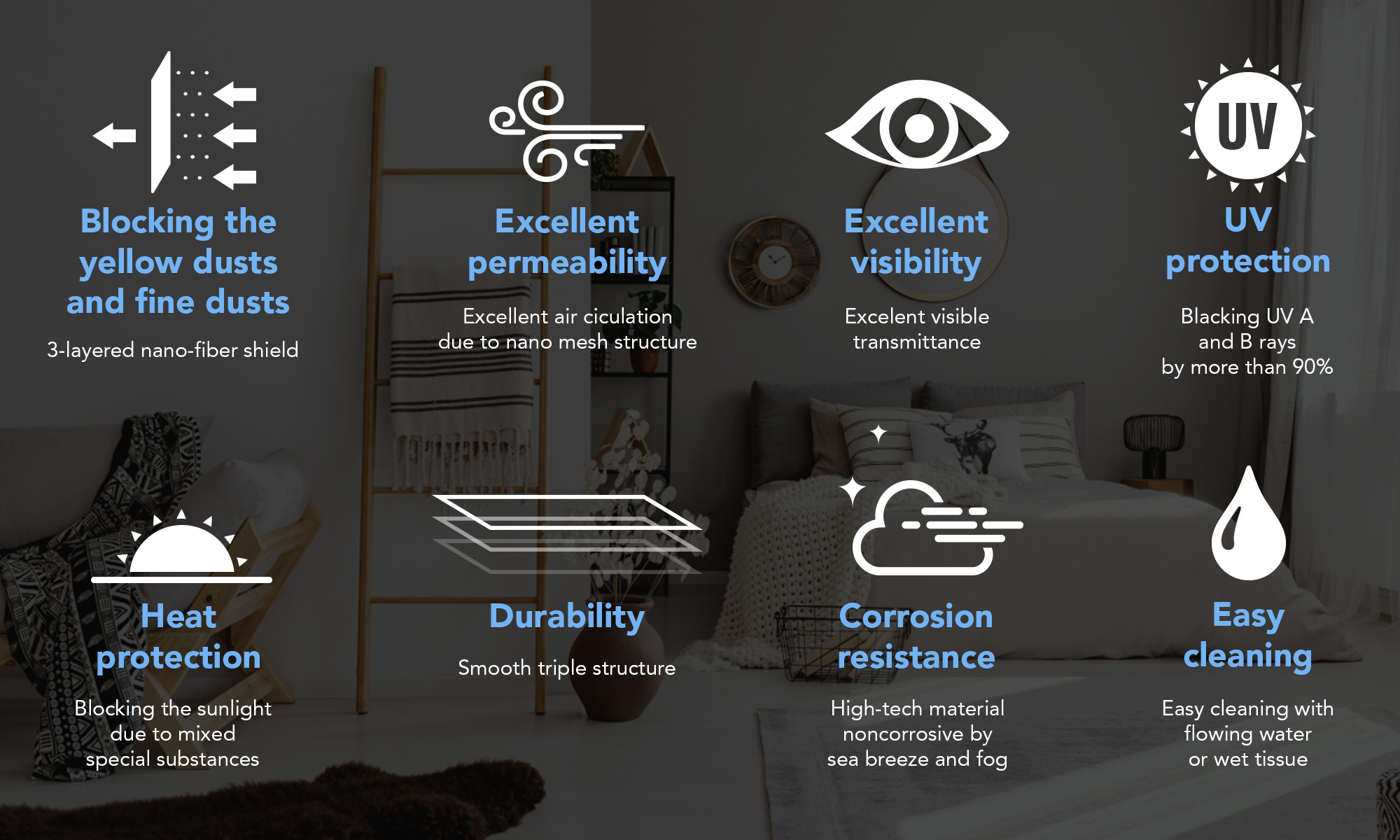 Blocking the yellow dusts and fine dusts

3-layered nano-fiber shield

Excellent permeability

Excellent air ciculation due to nano mesh structure

Excellent visibility

Excelent visible transmittance

UV

UV protection

Blacking UV A and B rays by more than 90%

Heat protection

Blocking the sunlight due to mixed special substances

Durability

Smooth triple structure

Corrosion resistance

High-tech material noncorrosive by sea breeze and fog

Easy cleaning

Easy cleaning with flowing water or wet tissue